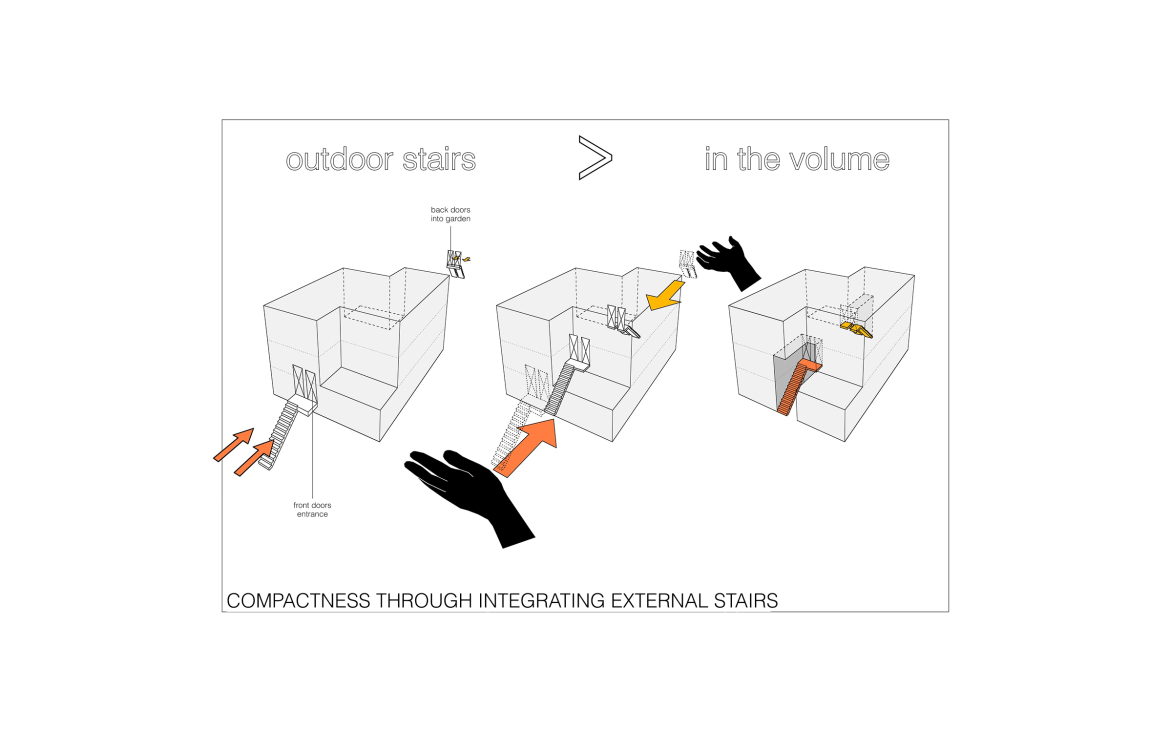 outdoor stairs > in the volume

back doors
into garden

front doors
entrance

COMPACTNESS THROUGH INTEGRATING EXTERNAL STAIRS